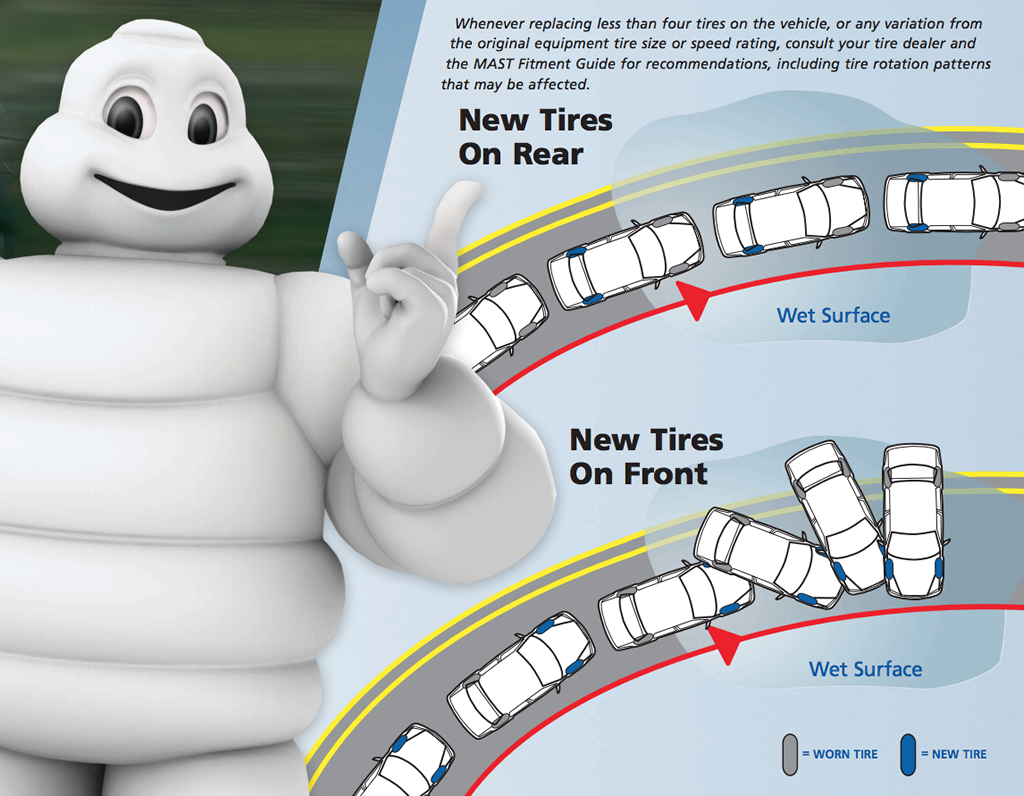 Whenever replacing less than four tires on the vehicle, or any variation from the original equipment tire size or speed rating, consult your tire dealer and the MAST Fitment Guide for recommendations, including tire rotation patterns that may be affected.

New Tires On Rear

Wet Surface

New Tires On Front

Wet Surface

= WORN TIRE = NEW TIRE